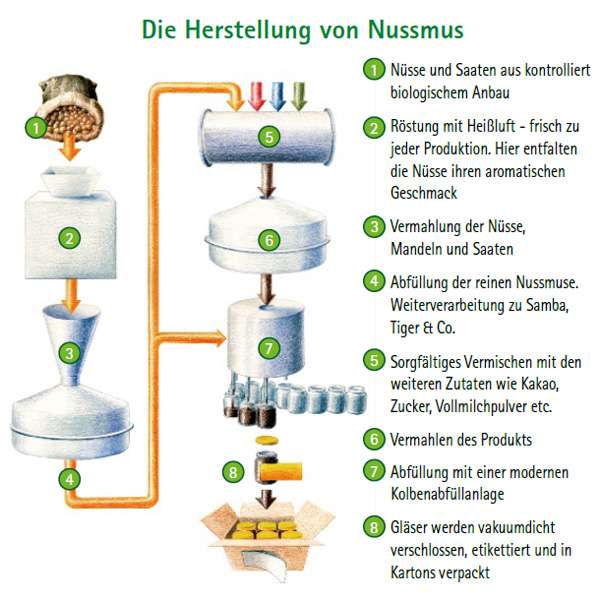 Die Herstellung von Nussmus

1
2
3
4
5
6
7
8

1 Nüsse und Saaten aus kontrolliert biologischem Anbau

2 Röstung mit Heißluft - frisch zu jeder Produktion. Hier entfalten die Nüsse ihren aromatischen Geschmack

3 Vermahlung der Nüsse, Mandeln und Saaten

4 Abfüllung der reinen Nussmuse. Weiterverarbeitung zu Samba, Tiger & Co.

5 Sorgfältiges Vermischen mit den weiteren Zutaten wie Kakao, Zucker, Vollmilchpulver etc.

6 Vermahlen des Produkts

7 Abfüllung mit einer modernen Kolbenabfüllanlage

8 Gläser werden vakuumdicht verschlossen, etikettiert und in Kartons verpackt